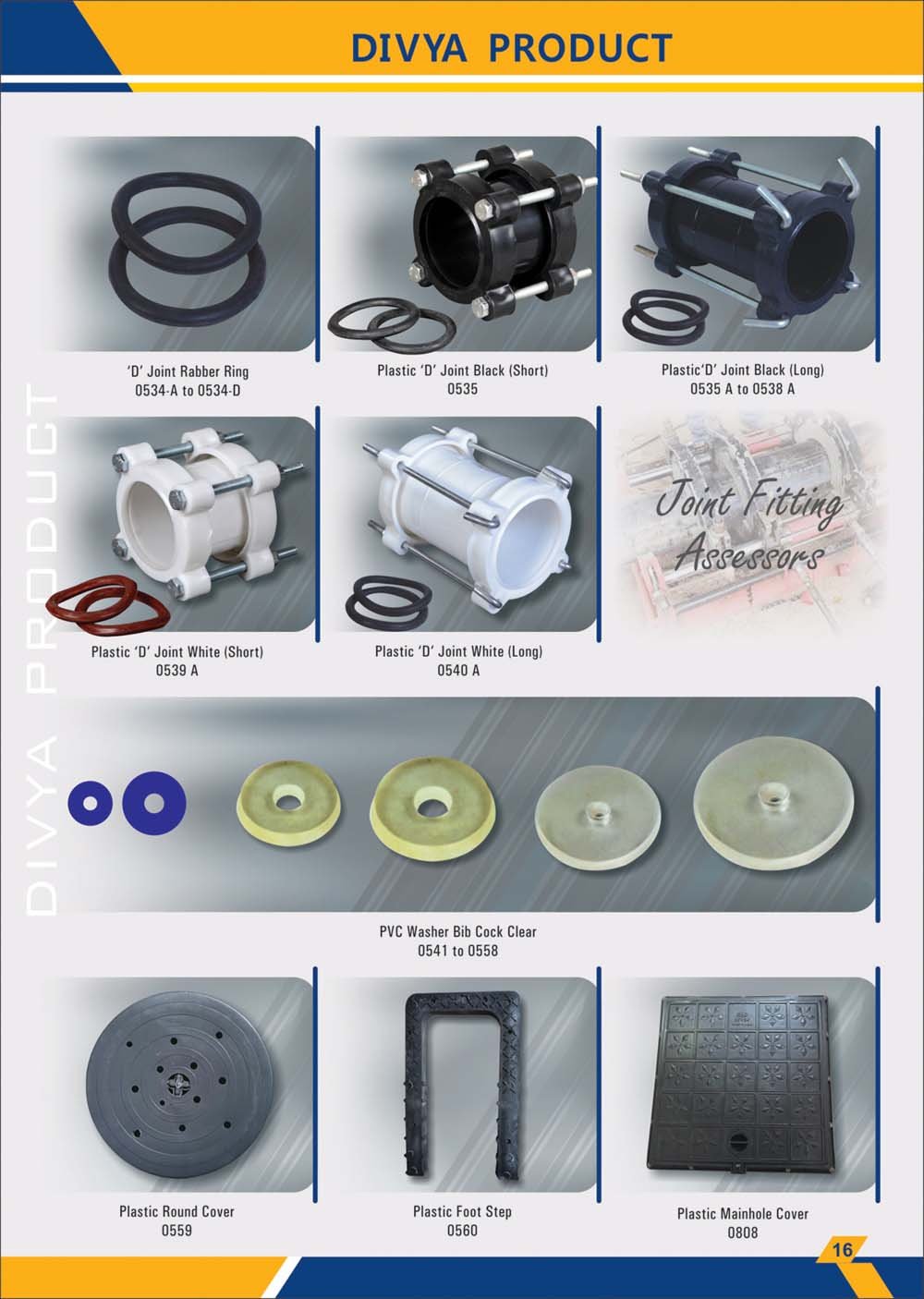 DIVYA PRODUCT

DIVYA PRODUCT

'D' Joint Rabber Ring
0534-A to 0534-D

Plastic 'D' Joint Black (Short)
0535

Plastic'D' Joint Black (Long)
0535 A to 0538 A

Plastic 'D' Joint White (Short)
0539 A

Plastic 'D' Joint White (Long)
0540 A

Joint Fitting Assessors

PVC Washer Bib Cock Clear
0541 to 0558

Plastic Round Cover
0559

Plastic Foot Step
0560

Plastic Mainhole Cover
0808

16